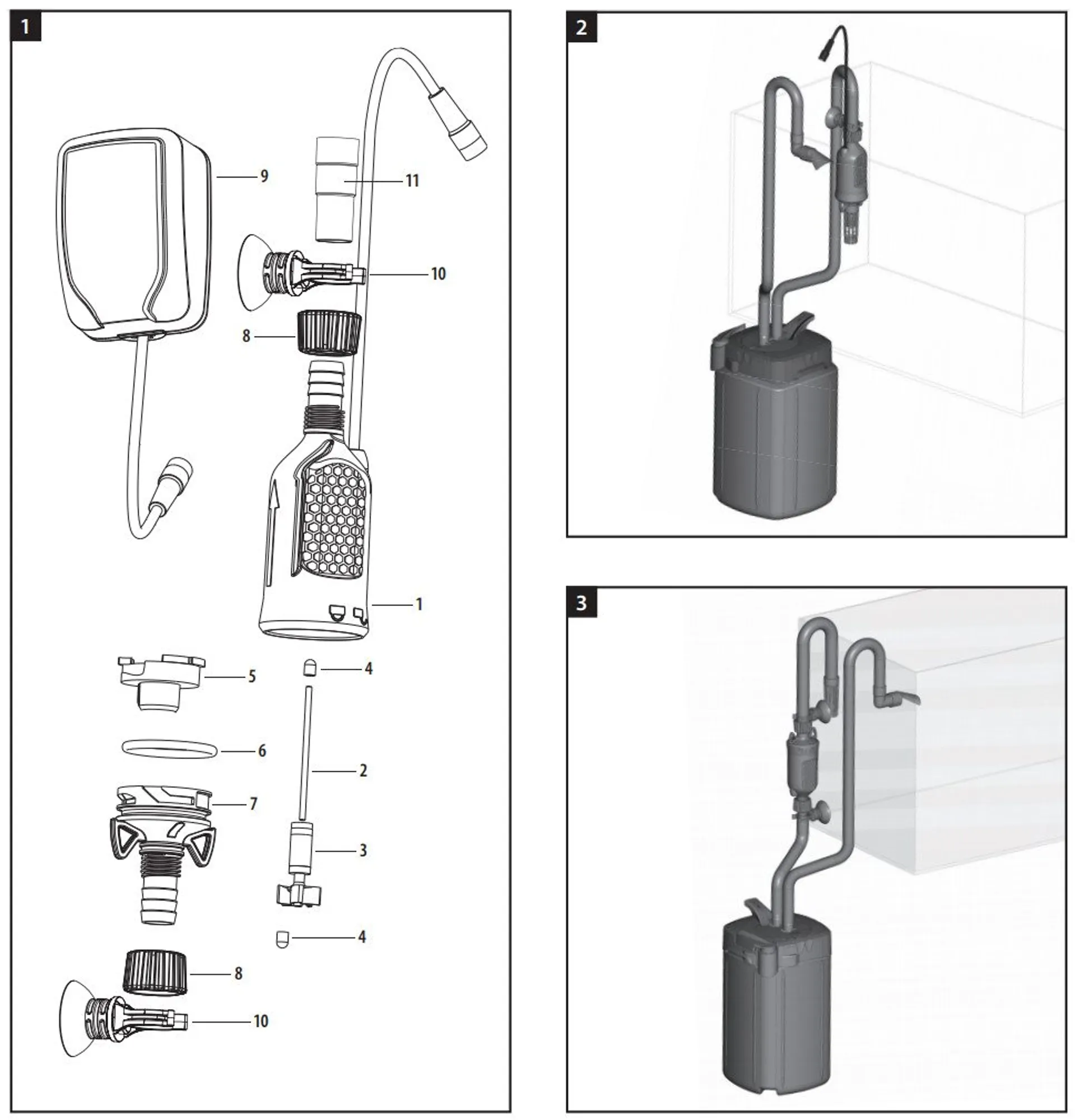 1

9

11

10

8

1

5

4

6

2

7

3

4

8

10

2

3