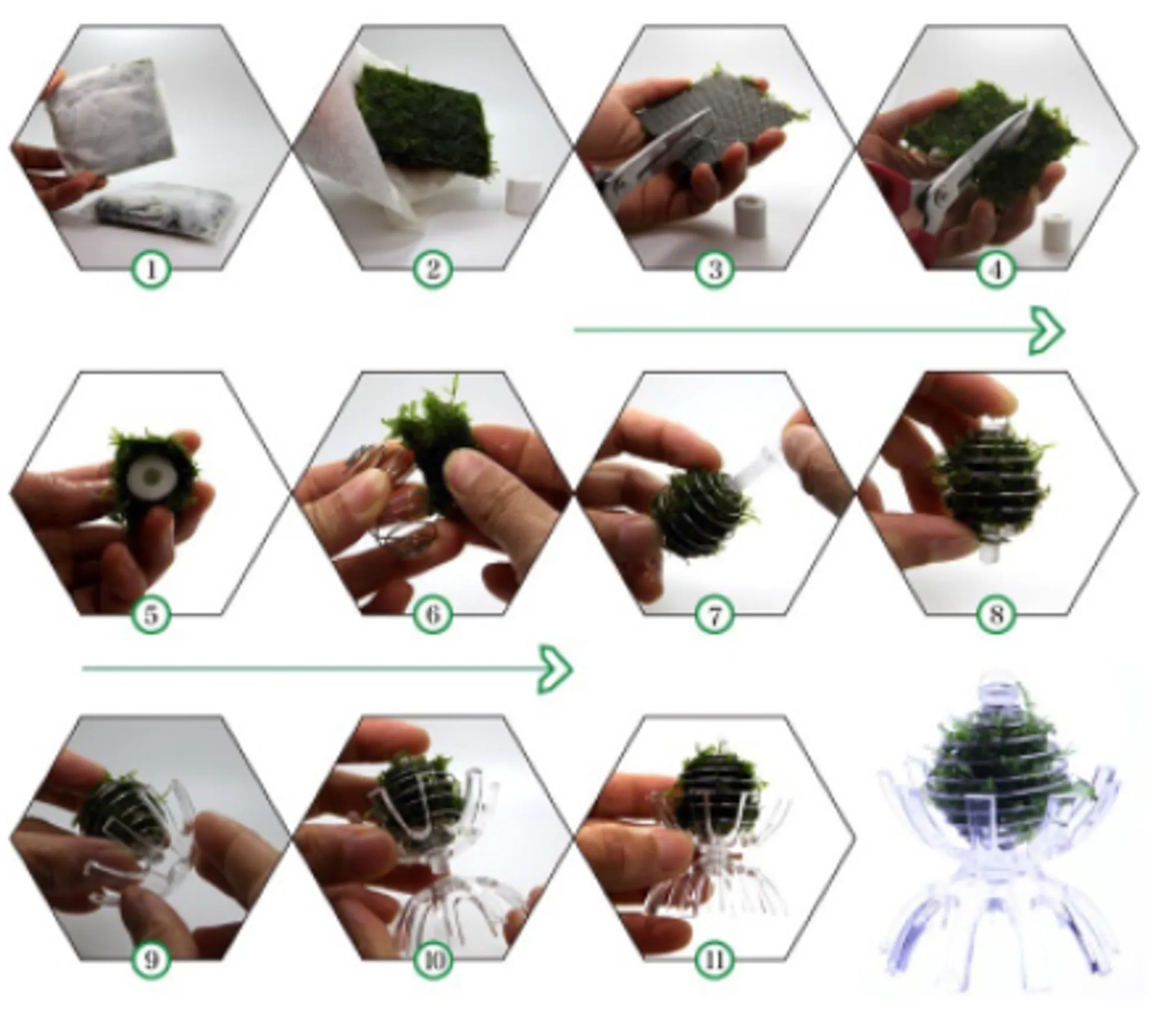 1
2
3
4
5
6
7
8
9
10
11